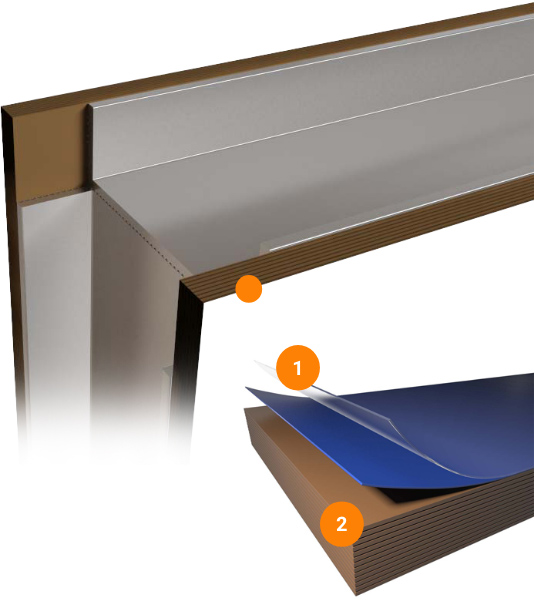 1
2